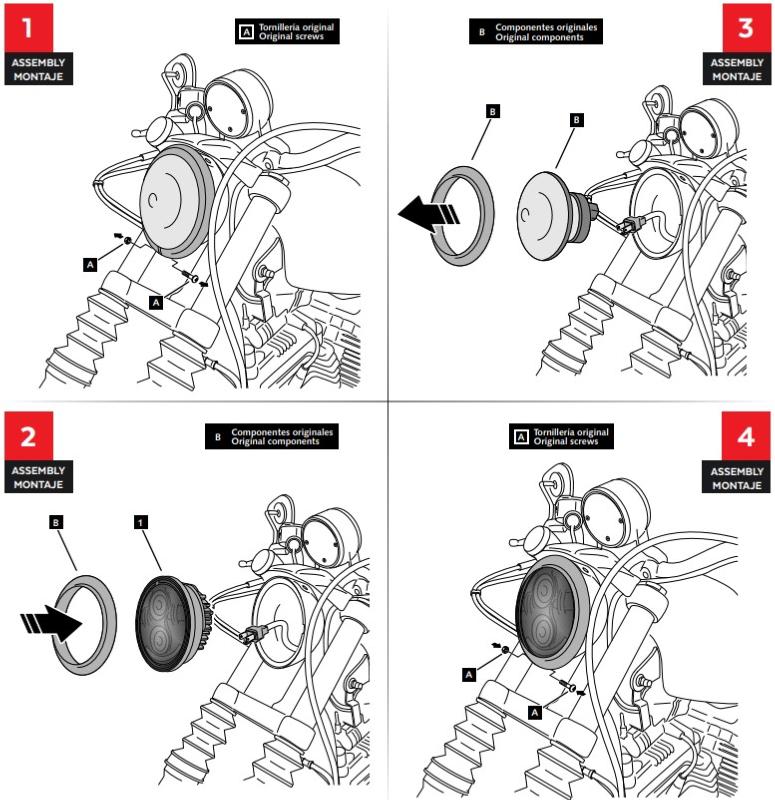 1
ASSEMBLY
MONTAJE

A Tornillería original
Original screws

A
A

B Componentes originales
Original components

3
ASSEMBLY
MONTAJE

B
B

2
ASSEMBLY
MONTAJE

B Componentes originales
Original components

B
1

A Tornillería original
Original screws

4
ASSEMBLY
MONTAJE

A
A